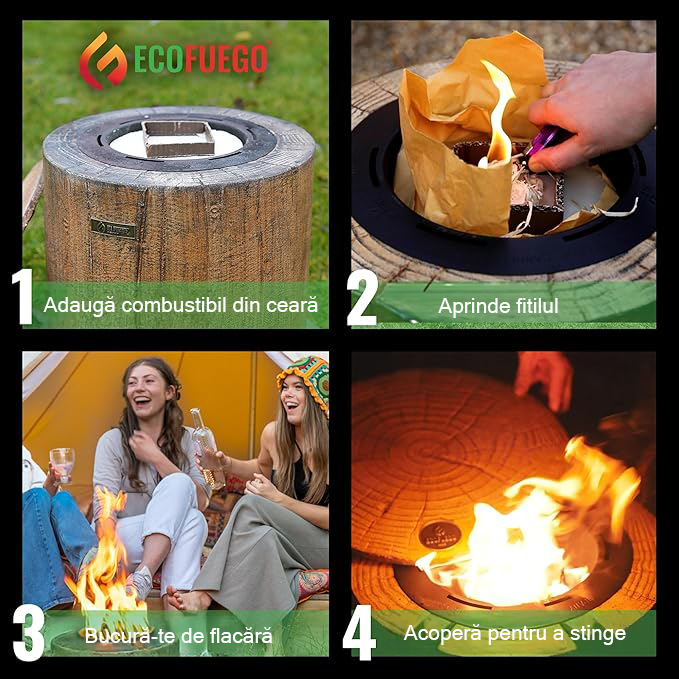 ECOFUEGO

1 Adaugă combustibil din ceară

2 Aprinde fitilul

3 Bucură-te de flacără

4 Acoperă pentru a stinge